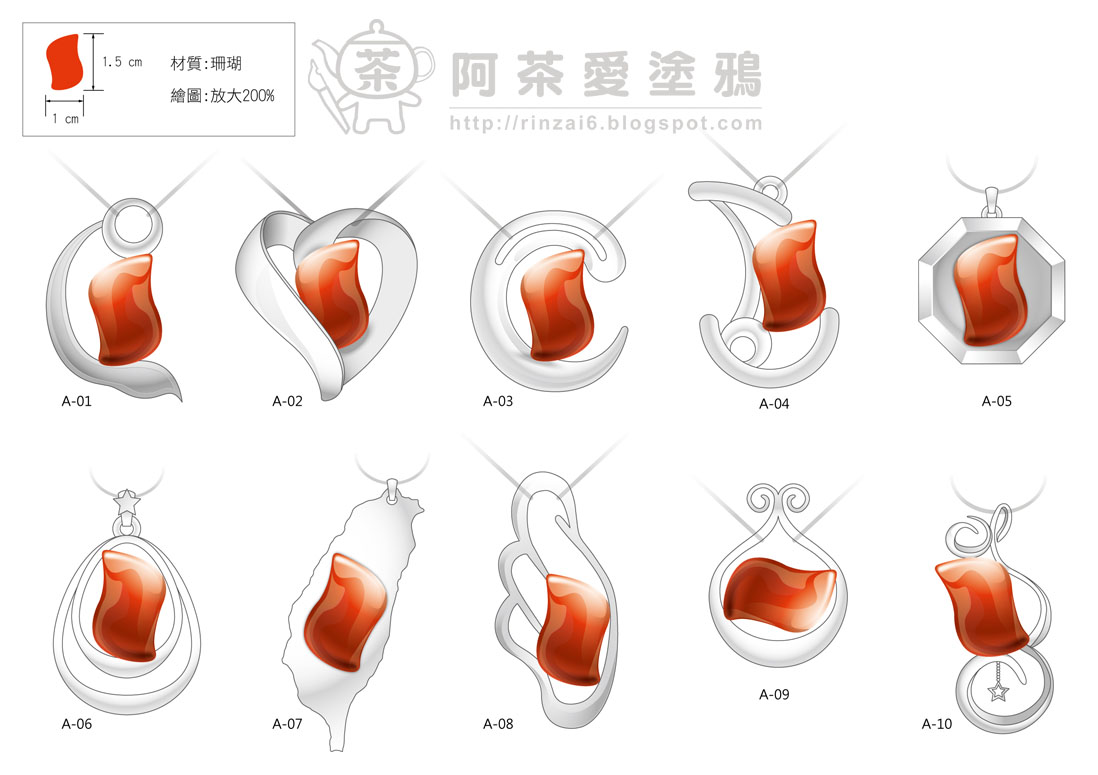 1.5 cm
1 cm
材質:珊瑚
繪圖:放大200%

茶
阿茶愛塗鴉
http://rinzai6.blogspot.com

A-01
A-02
A-03
A-04
A-05
A-06
A-07
A-08
A-09
A-10